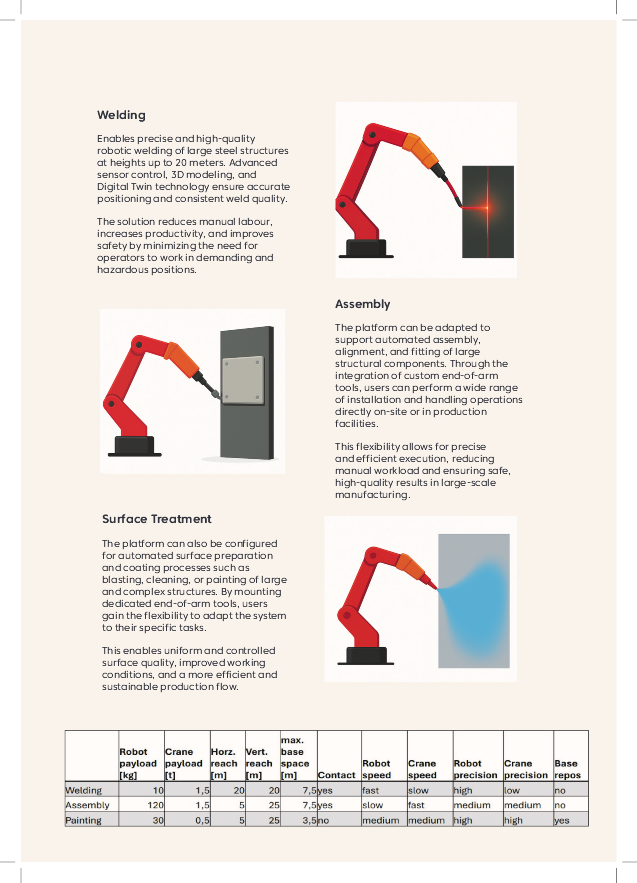 Welding

Enables precise and high-quality robotic welding of large steel structures at heights up to 20 meters. Advanced sensor control, 3D modeling, and Digital Twin technology ensure accurate positioning and consistent weld quality.

The solution reduces manual labour, increases productivity, and improves safety by minimizing the need for operators to work in demanding and hazardous positions.

Assembly

The platform can be adapted to support automated assembly, alignment, and fitting of large structural components. Through the integration of custom end-of-arm tools, users can perform a wide range of installation and handling operations directly on-site or in production facilities.

This flexibility allows for precise and efficient execution, reducing manual workload and ensuring safe, high-quality results in large-scale manufacturing.

Surface Treatment

The platform can also be configured for automated surface preparation and coating processes such as blasting, cleaning, or painting of large and complex structures. By mounting dedicated end-of-arm tools, users gain the flexibility to adapt the system to their specific tasks.

This enables uniform and controlled surface quality, improved working conditions, and a more efficient and sustainable production flow.

| | Robot payload [kg] | Crane payload [t] | Horz. reach [m] | Vert. reach [m] | max. base space [m] | Contact | Robot speed | Crane speed | Robot precision | Crane precision | Base repos |
|---|---|---|---|---|---|---|---|---|---|---|---|
| Welding | 10 | 1,5 | 20 | 20 | 7,5 | yes | fast | slow | high | low | no |
| Assembly | 120 | 1,5 | 5 | 25 | 7,5 | yes | slow | fast | medium | medium | no |
| Painting | 30 | 0,5 | 5 | 25 | 3,5 | no | medium | medium | high | high | yes |